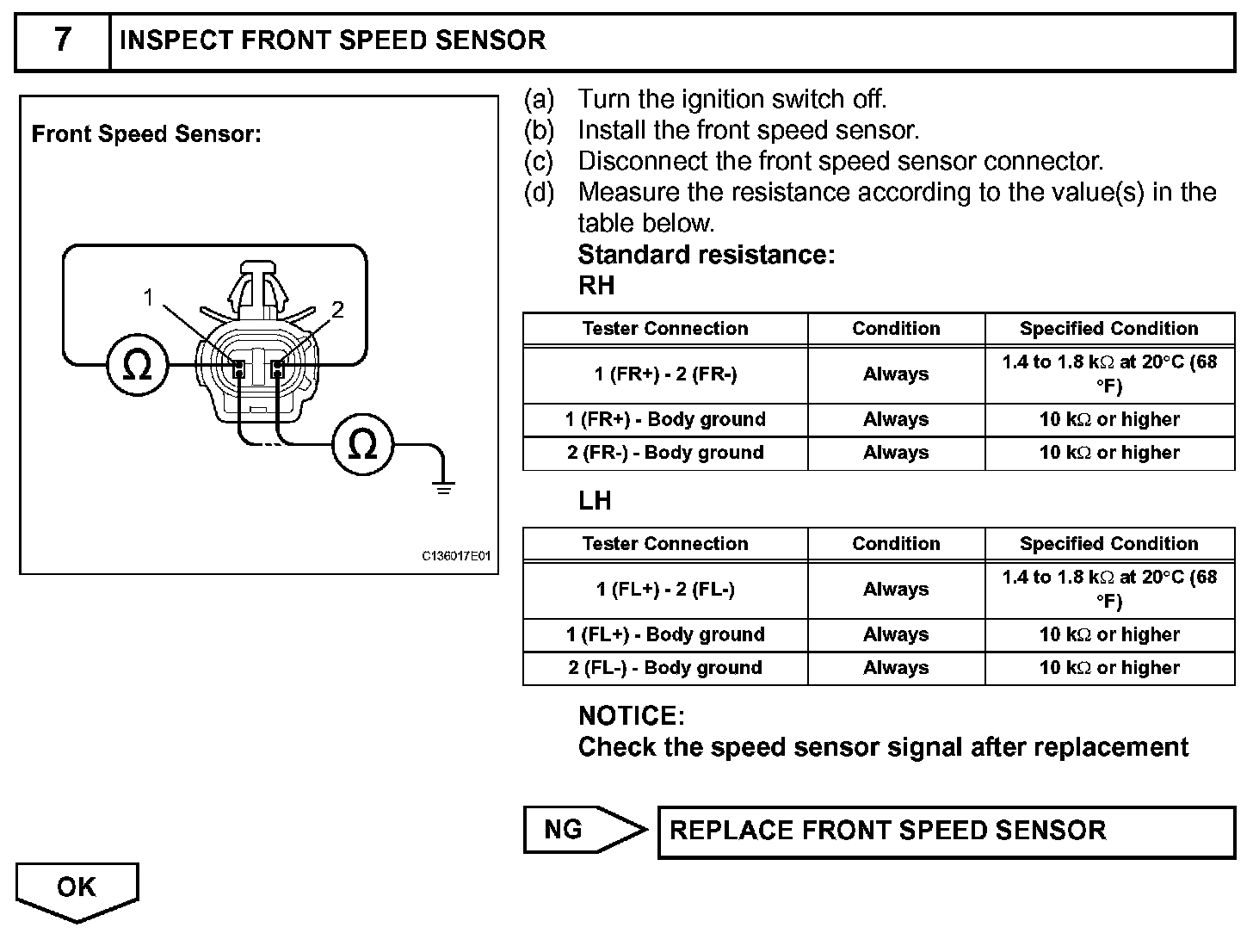 7 INSPECT FRONT SPEED SENSOR

Front Speed Sensor:

1
2
Ω
Ω

C136017E01

(a) Turn the ignition switch off.
(b) Install the front speed sensor.
(c) Disconnect the front speed sensor connector.
(d) Measure the resistance according to the value(s) in the table below.

Standard resistance:
RH

| Tester Connection | Condition | Specified Condition |
|---|---|---|
| 1 (FR+) - 2 (FR-) | Always | 1.4 to 1.8 kΩ at 20°C (68 °F) |
| 1 (FR+) - Body ground | Always | 10 kΩ or higher |
| 2 (FR-) - Body ground | Always | 10 kΩ or higher |

LH

| Tester Connection | Condition | Specified Condition |
|---|---|---|
| 1 (FL+) - 2 (FL-) | Always | 1.4 to 1.8 kΩ at 20°C (68 °F) |
| 1 (FL+) - Body ground | Always | 10 kΩ or higher |
| 2 (FL-) - Body ground | Always | 10 kΩ or higher |

NOTICE:
Check the speed sensor signal after replacement

NG
REPLACE FRONT SPEED SENSOR

OK