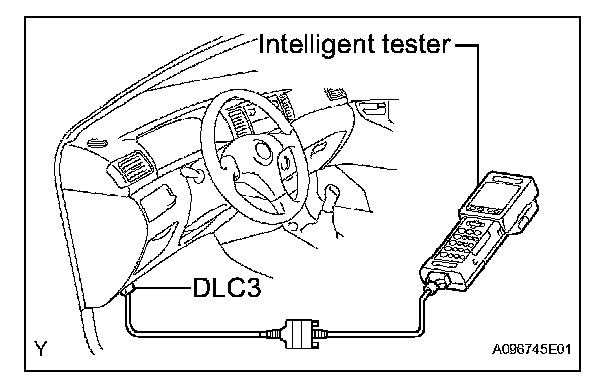 Intelligent tester

DLC3

Y

A096745E01