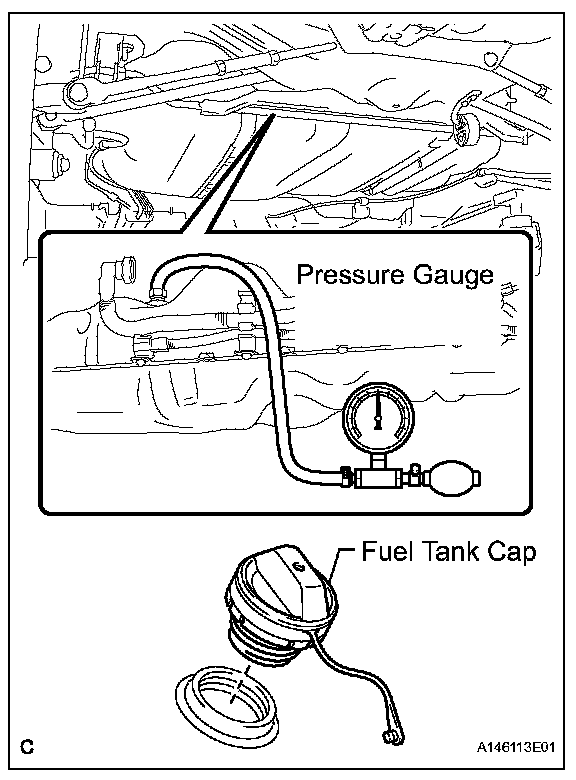 Pressure Gauge

Fuel Tank Cap

C

A146113E01