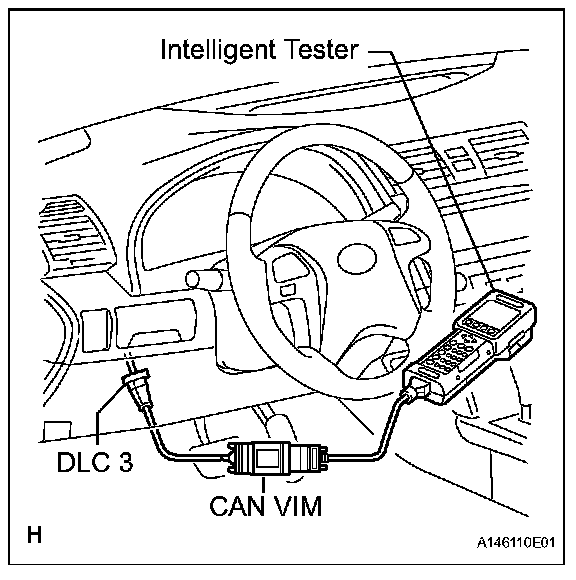 Intelligent Tester

DLC 3

CAN VIM

H

A146110E01