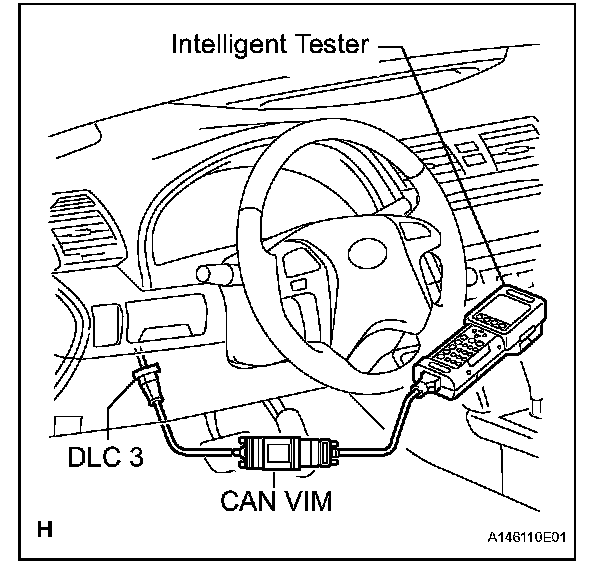 Intelligent Tester

DLC 3

CAN VIM

H

A146110E01