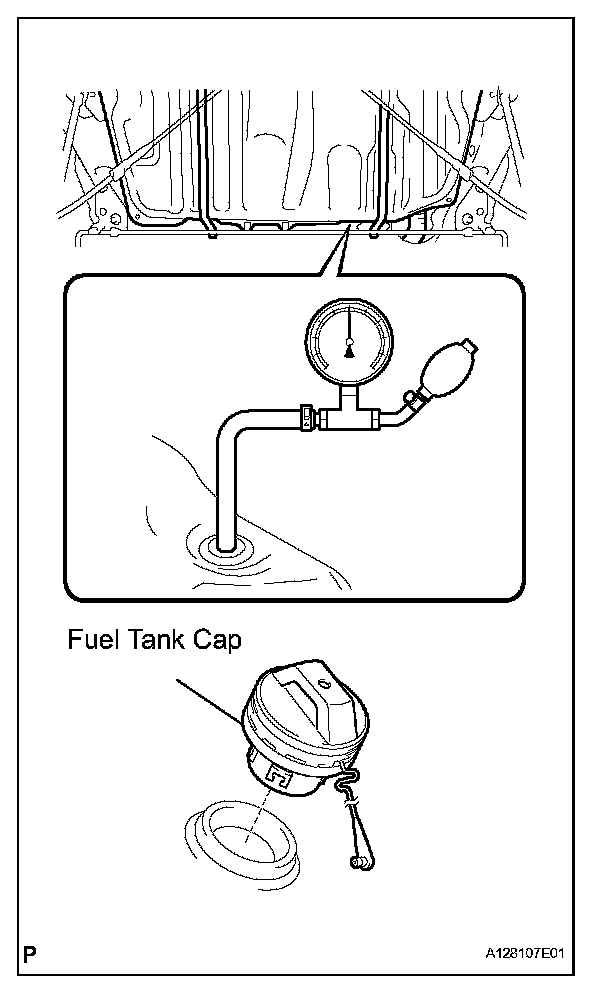 Fuel Tank Cap

P

A128107E01