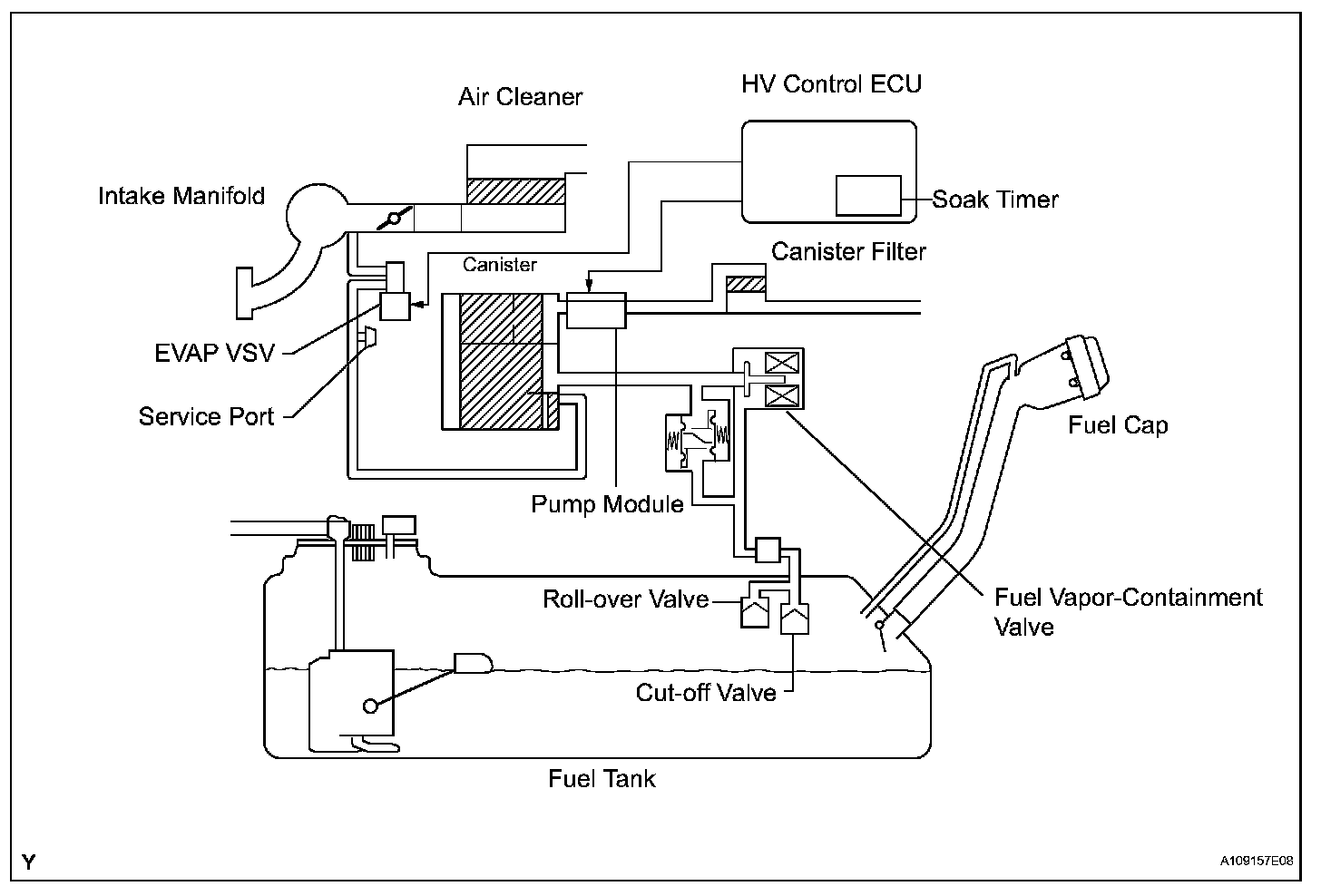 Air Cleaner

HV Control ECU

Intake Manifold

Soak Timer

Canister

Canister Filter

EVAP VSV

Service Port

Fuel Cap

Pump Module

Roll-over Valve

Fuel Vapor-Containment Valve

Cut-off Valve

Fuel Tank

Y

A109157E08