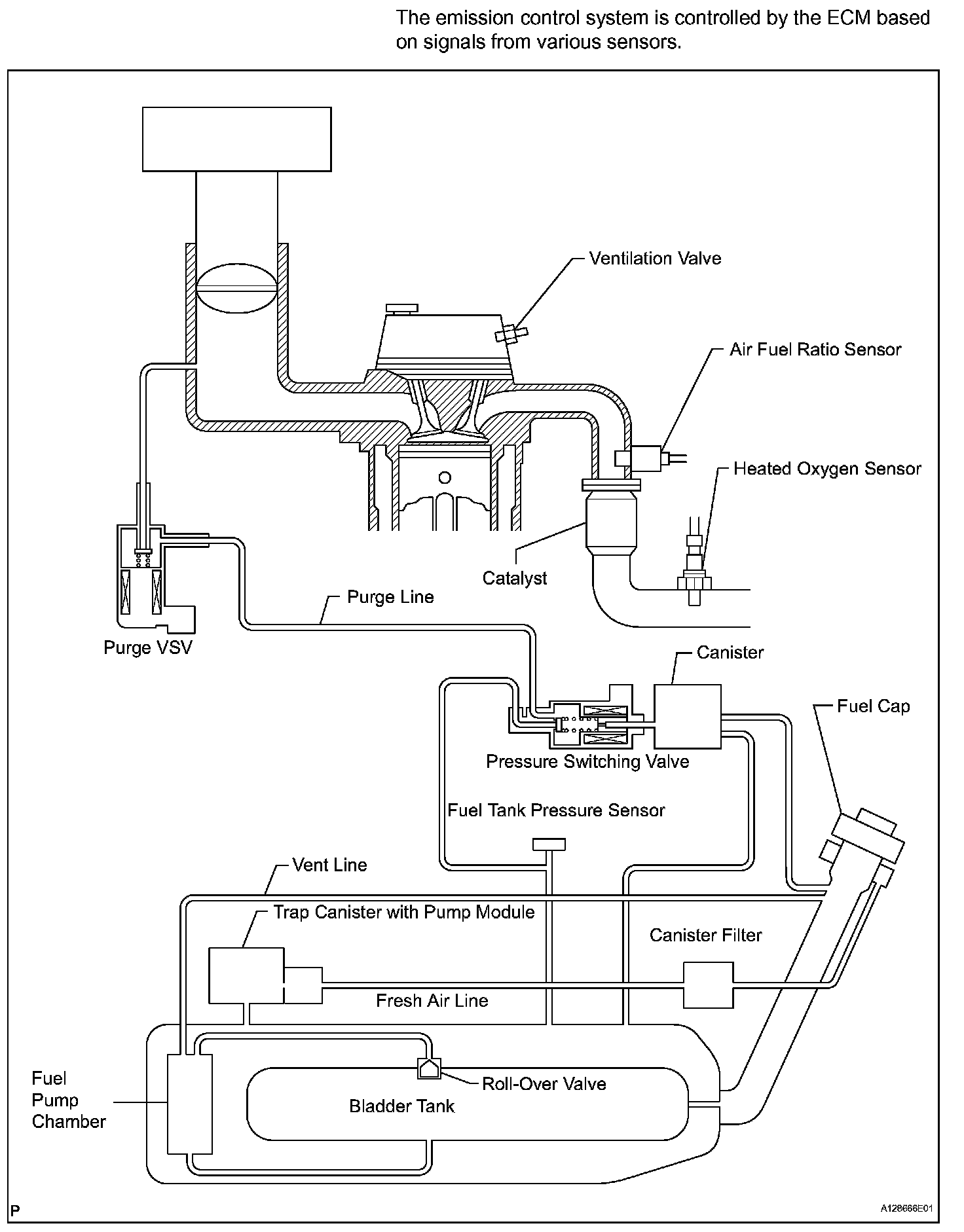 The emission control system is controlled by the ECM based on signals from various sensors.

Ventilation Valve

Air Fuel Ratio Sensor

Heated Oxygen Sensor

Catalyst

Purge Line

Purge VSV

Canister

Fuel Cap

Pressure Switching Valve

Fuel Tank Pressure Sensor

Vent Line

Trap Canister with Pump Module

Canister Filter

Fresh Air Line

Fuel Pump Chamber

Roll-Over Valve

Bladder Tank

P

A128666E01