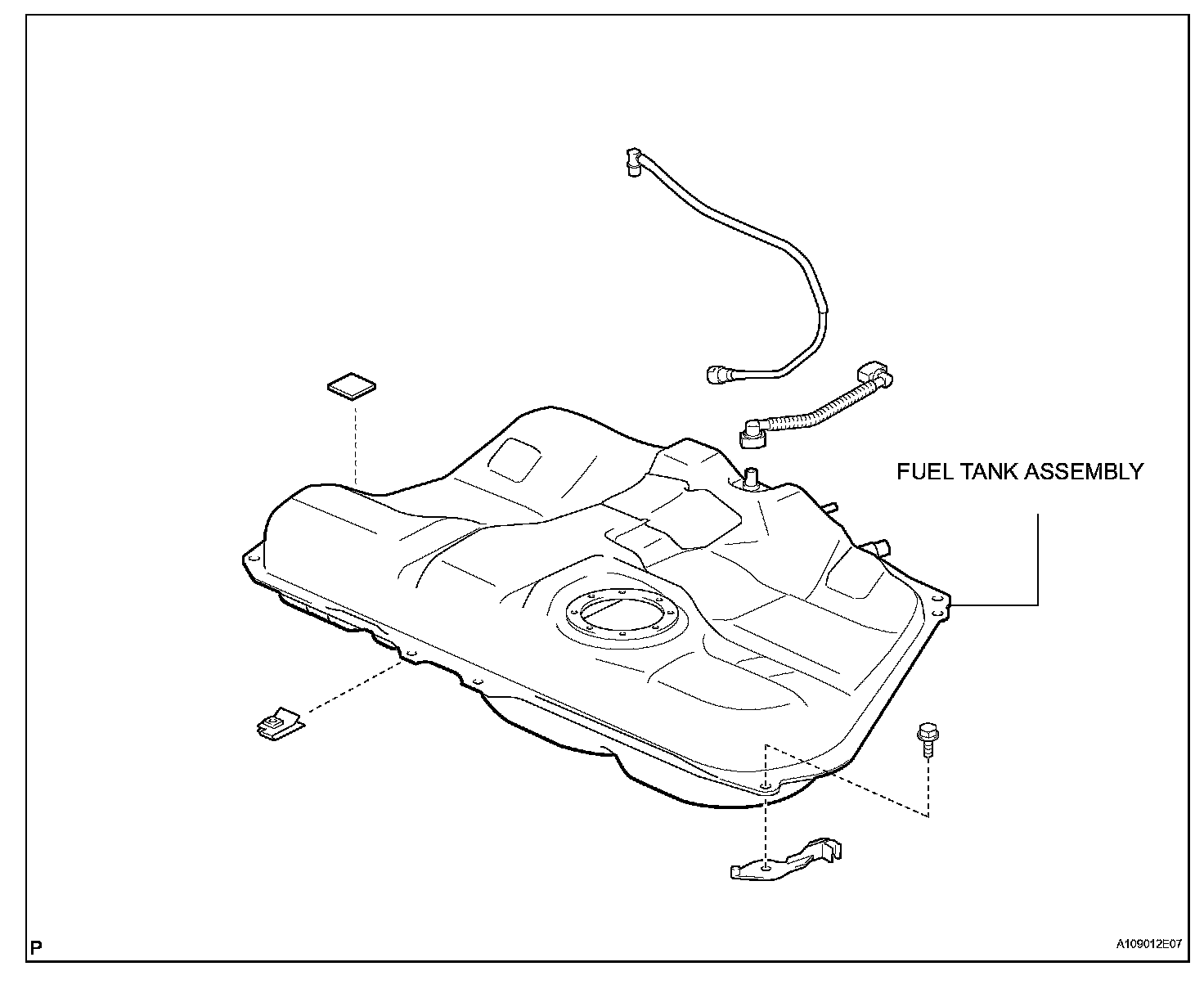 FUEL TANK ASSEMBLY

P

A109012E07