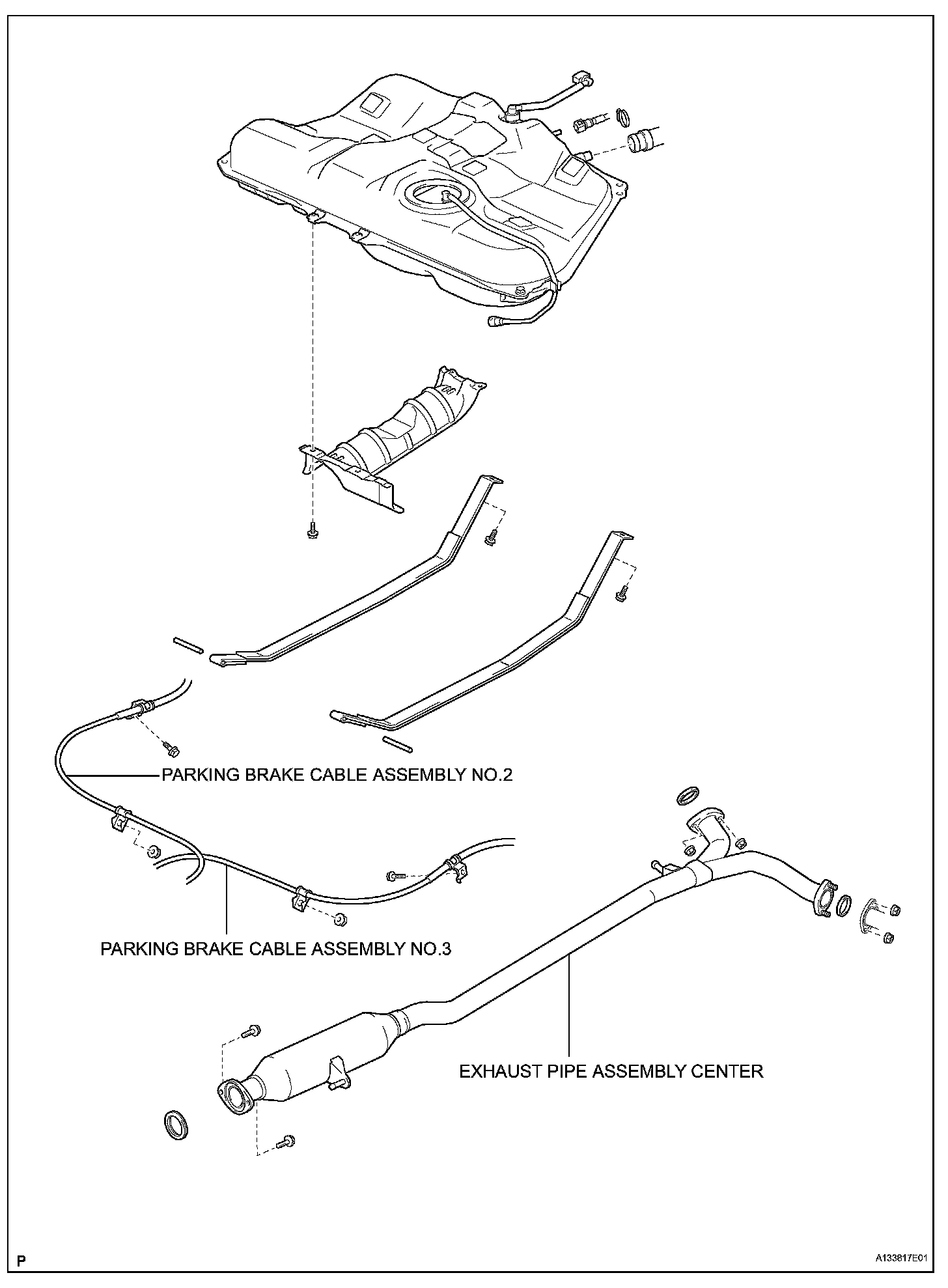 PARKING BRAKE CABLE ASSEMBLY NO.2

PARKING BRAKE CABLE ASSEMBLY NO.3

EXHAUST PIPE ASSEMBLY CENTER

P

A133817E01