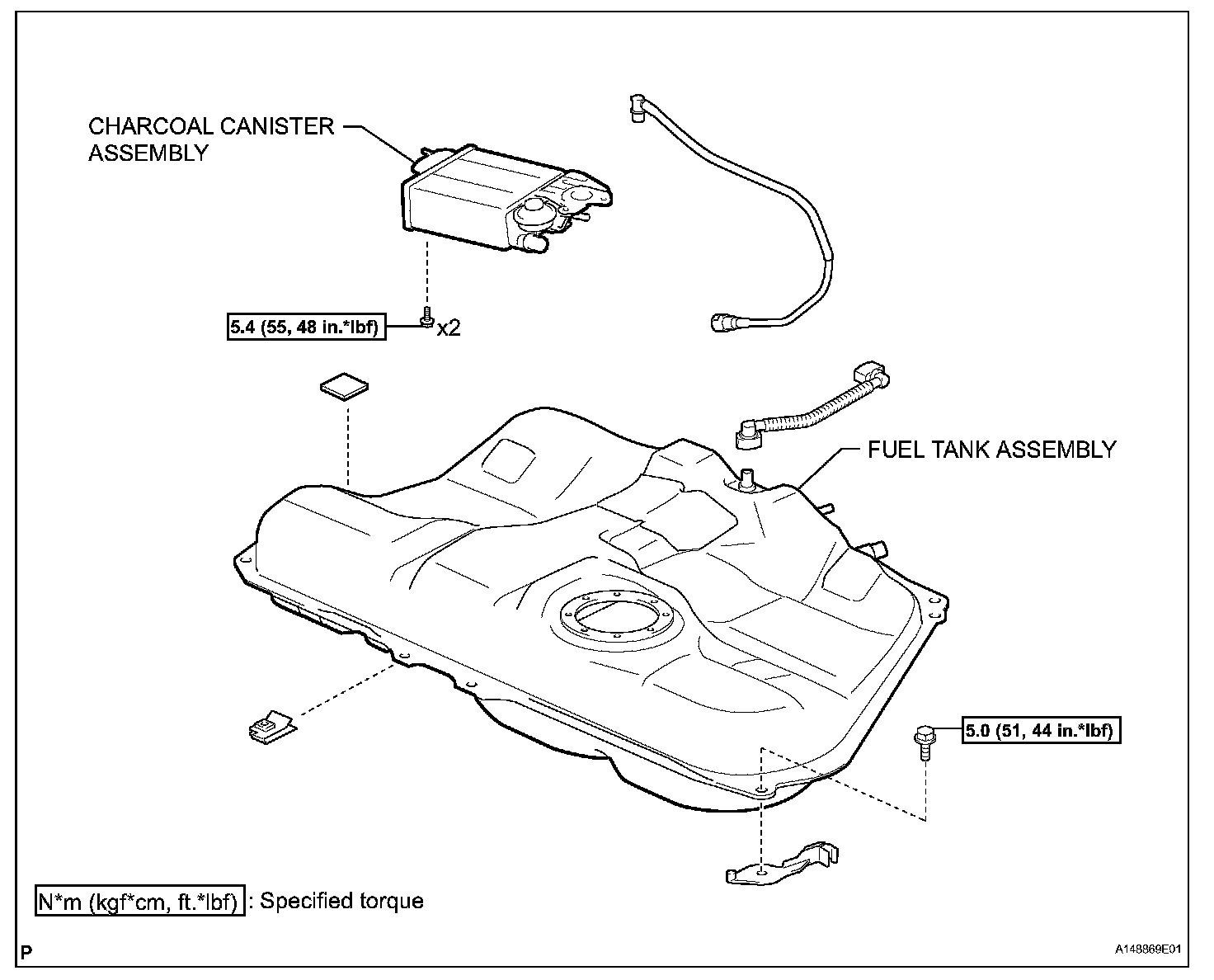 CHARCOAL CANISTER ASSEMBLY

5.4 (55, 48 in.*lbf)

x2

FUEL TANK ASSEMBLY

5.0 (51, 44 in.*lbf)

N*m (kgf*cm, ft.*lbf) : Specified torque

P

A148869E01