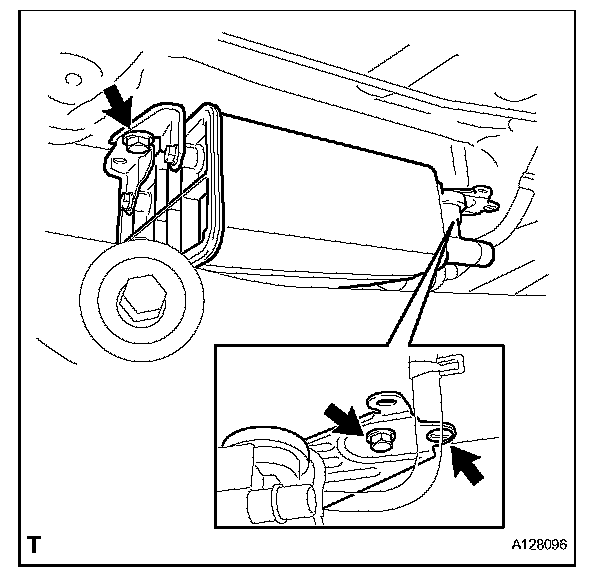 T

A128096