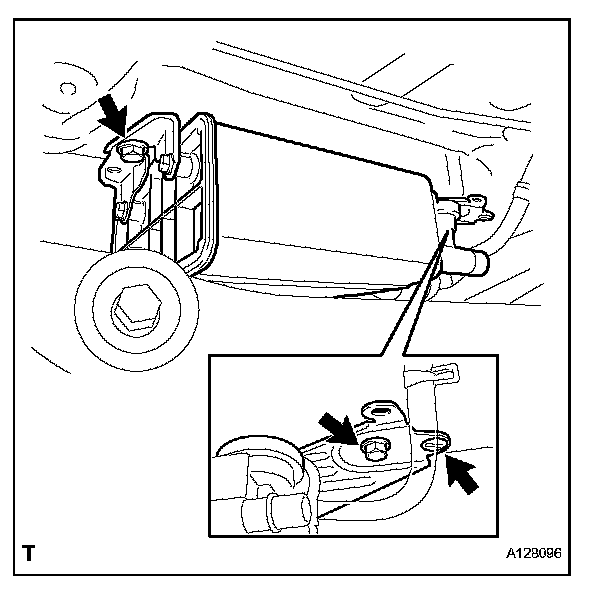 T

A128096