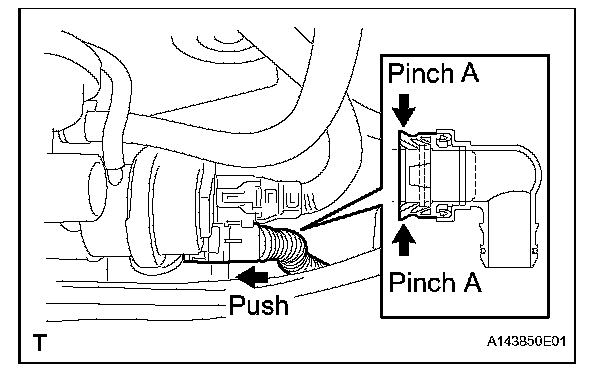 Pinch A

Pinch A

Push

T

A143850E01