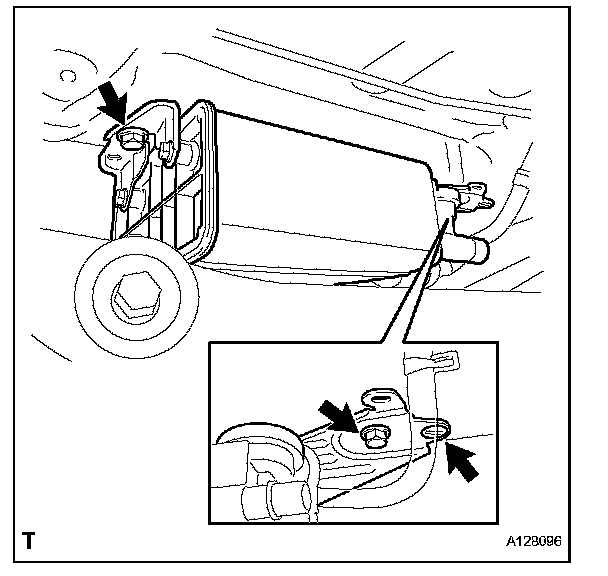 T

A128096