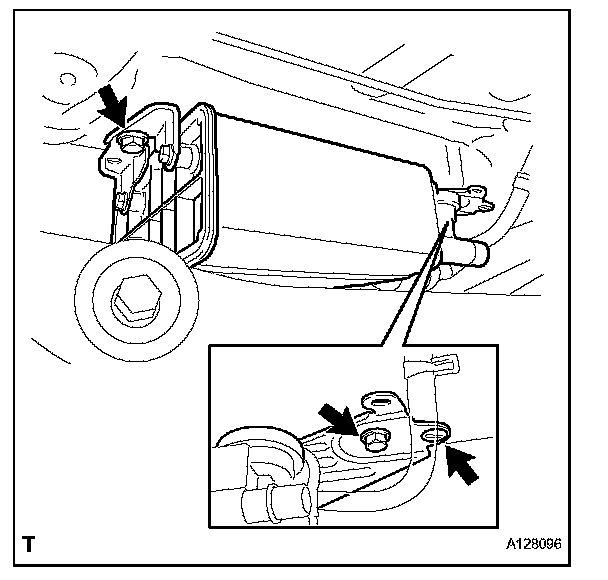 T

A128096