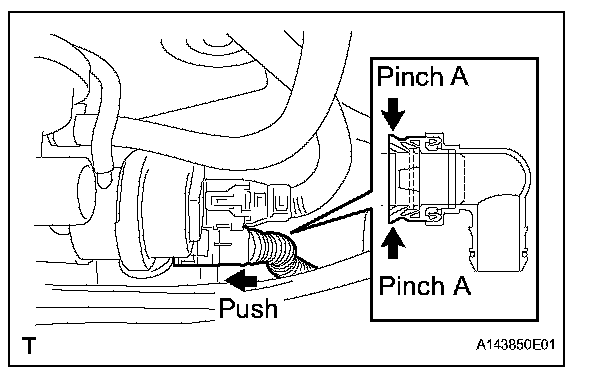 Pinch A

Pinch A

Push

T

A143850E01