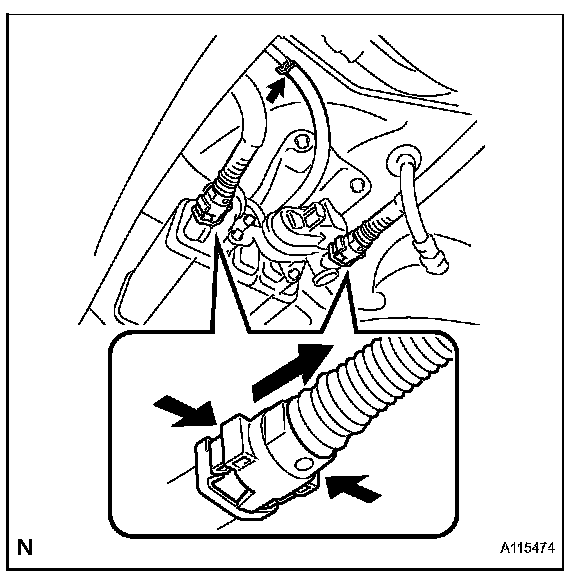 N

A115474