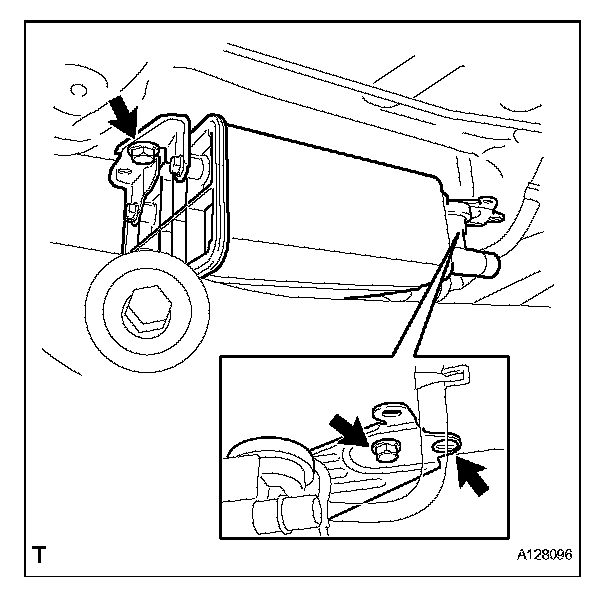 T

A128096