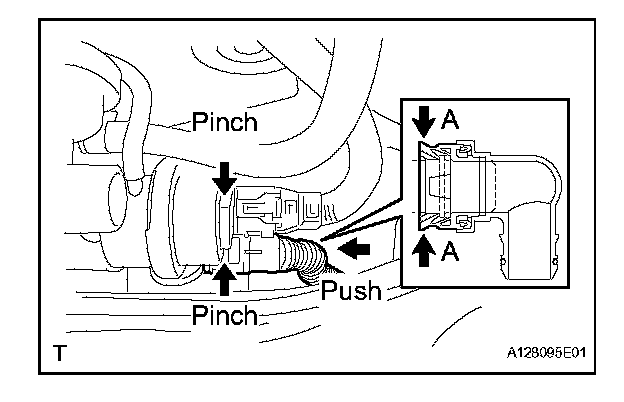 Pinch

A

A

Push

Pinch

T

A128095E01