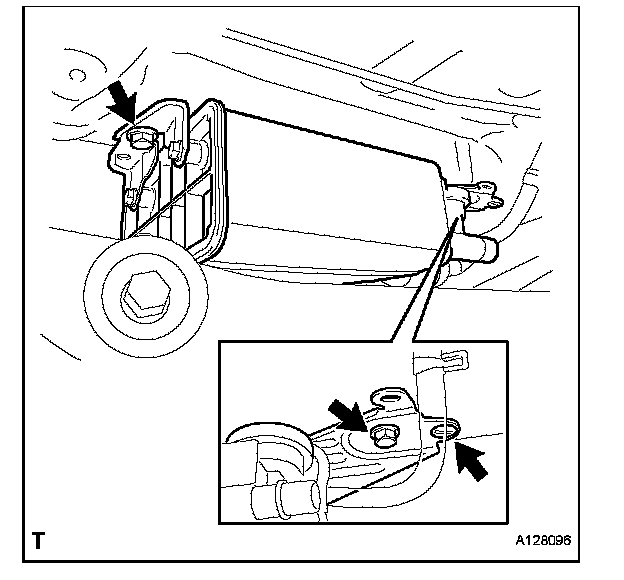 T

A128096