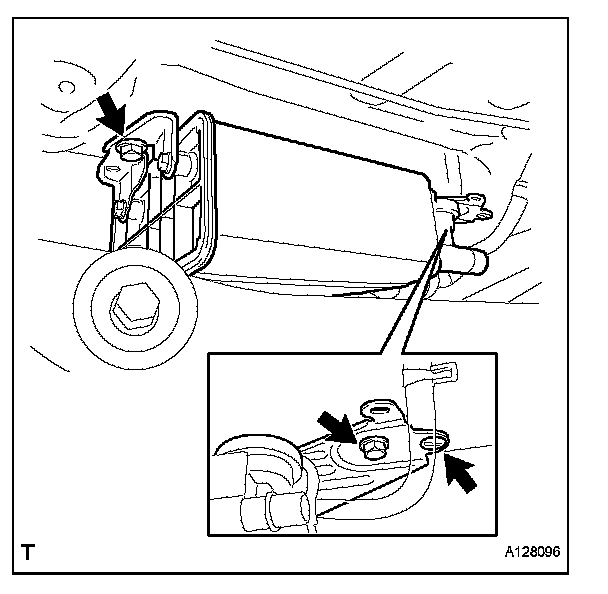 T

A128096