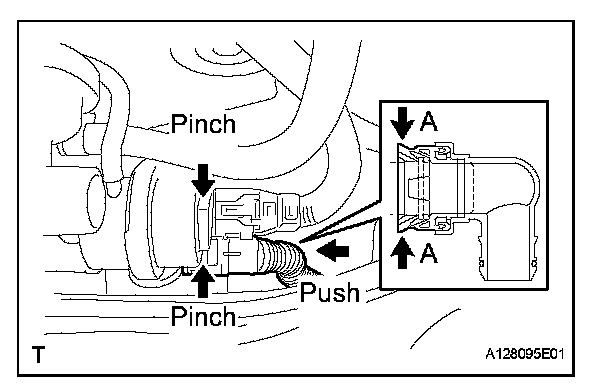 Pinch
A
A
Push
Pinch
T
A128095E01