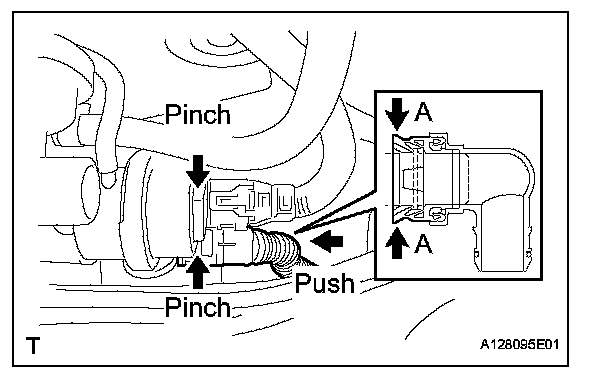 Pinch

A

A

Push

Pinch

T

A128095E01