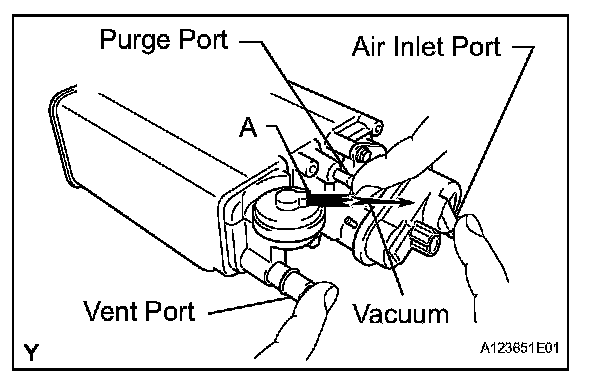 Purge Port
Air Inlet Port
A
Vent Port
Vacuum
Y
A123651E01