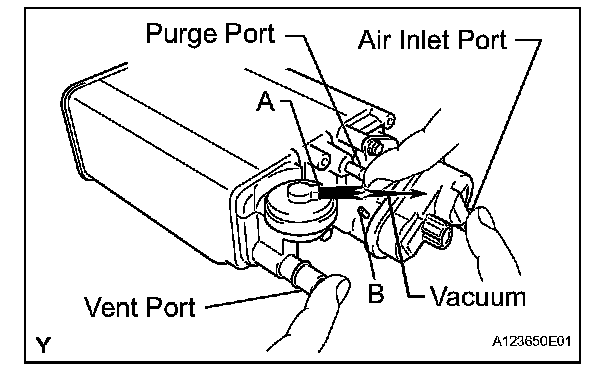 Purge Port
Air Inlet Port
A
B
Vacuum
Vent Port
Y
A123650E01