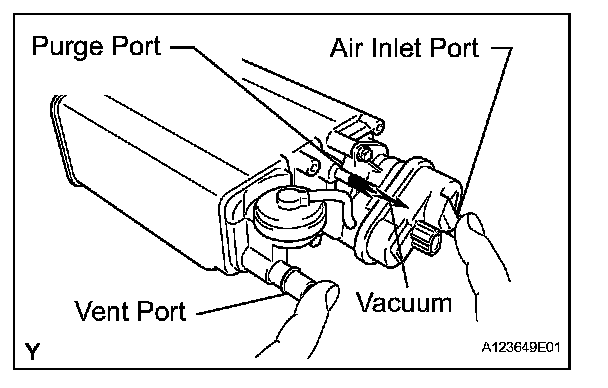 Purge Port
Air Inlet Port
Vent Port
Vacuum
Y
A123649E01