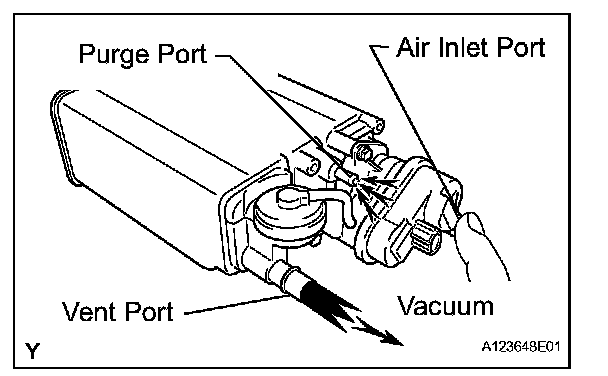 Purge Port

Air Inlet Port

Vent Port

Vacuum

Y

A123648E01