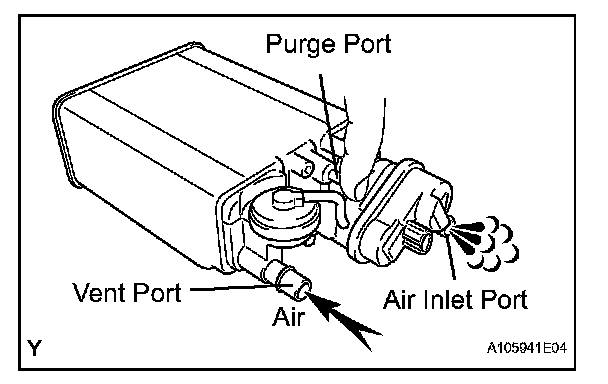 Purge Port

Vent Port

Air

Air Inlet Port

Y

A105941E04