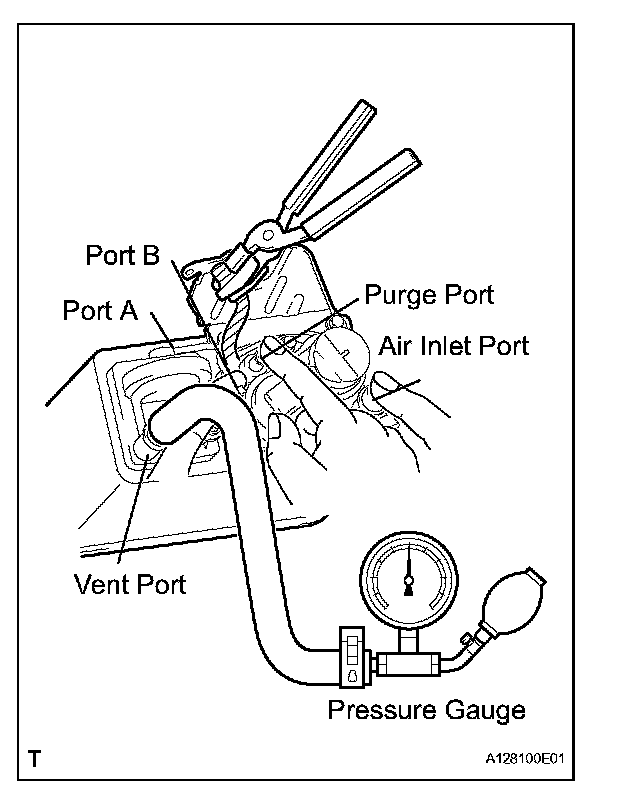 Port B
Port A
Purge Port
Air Inlet Port
Vent Port
Pressure Gauge
T
A128100E01