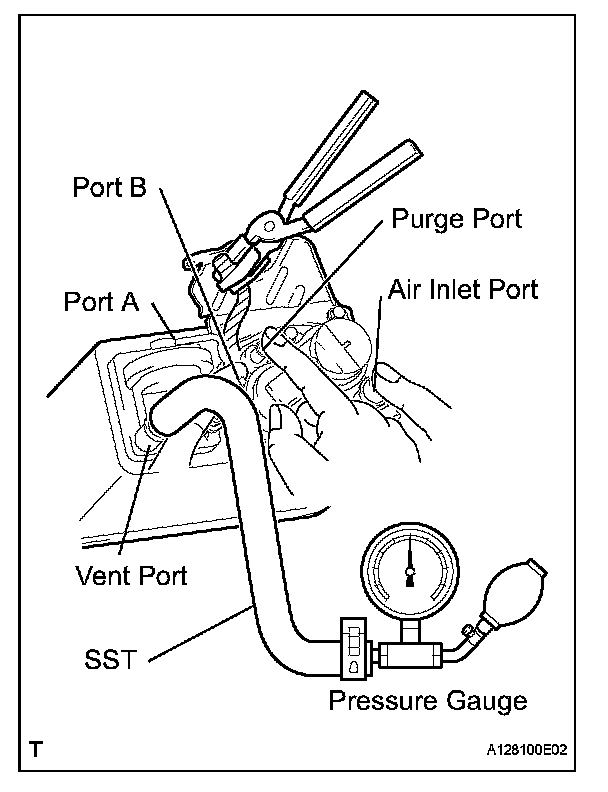 Port B
Purge Port
Port A
Air Inlet Port
Vent Port
SST
Pressure Gauge
T
A128100E02