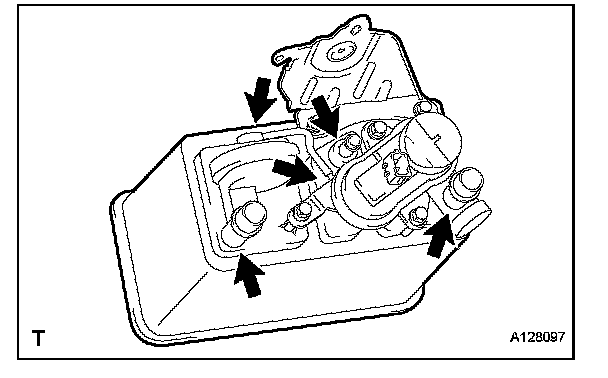 T

A128097