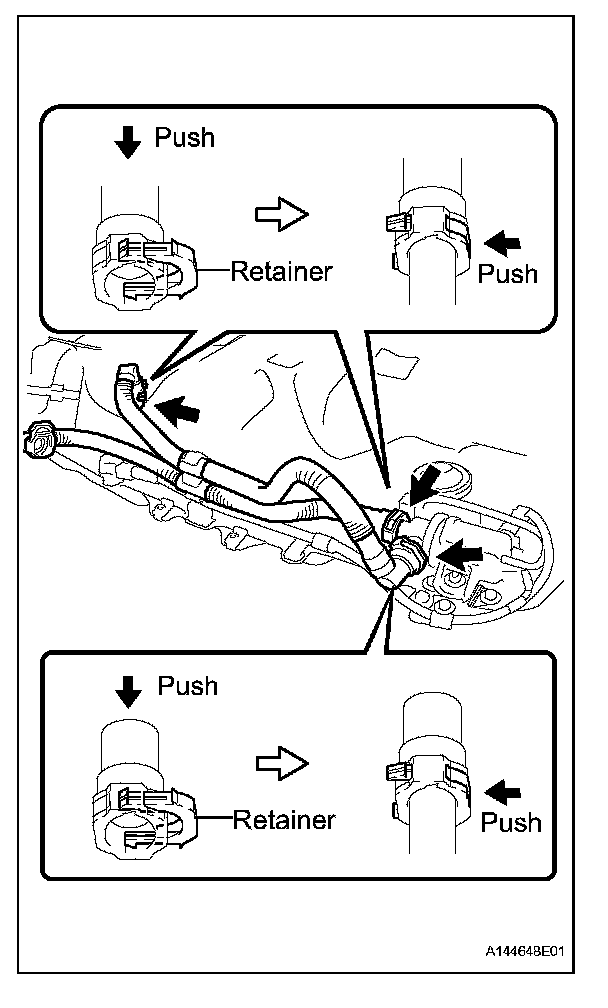 Push
Retainer
Push

Push
Retainer
Push

A144648E01