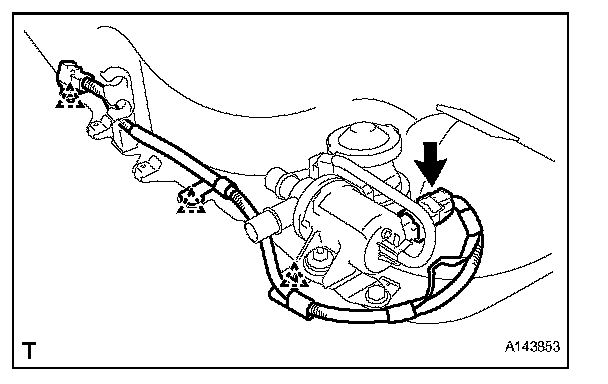 T

A143853