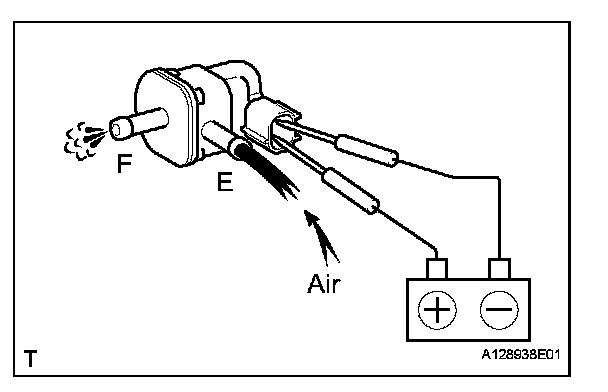 F

E

Air

+ −

T

A128938E01