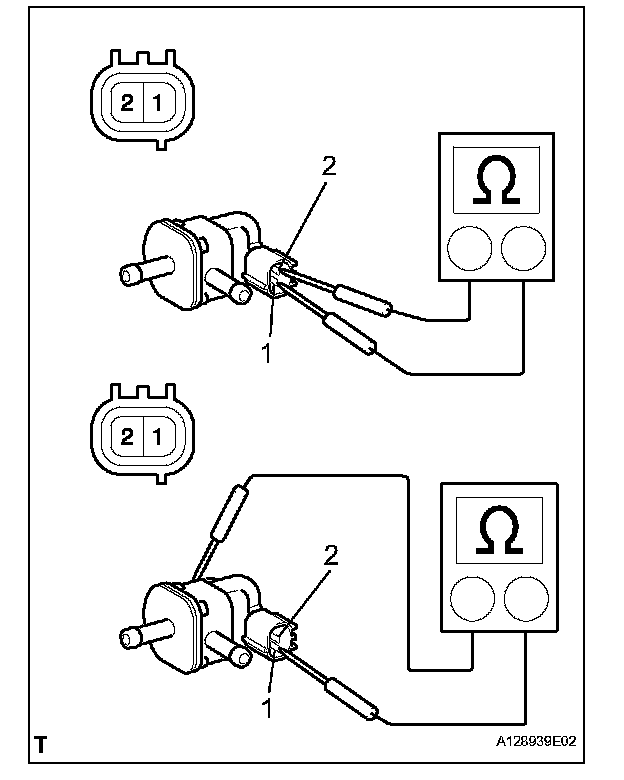 2 1

2

Ω

1

2 1

Ω

2

1

T

A128939E02