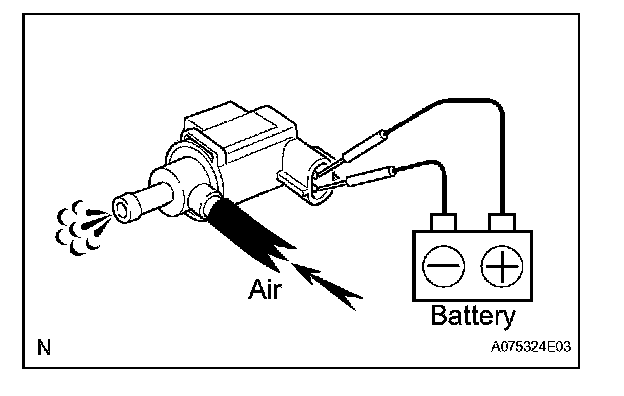 Air

Battery

N

A075324E03