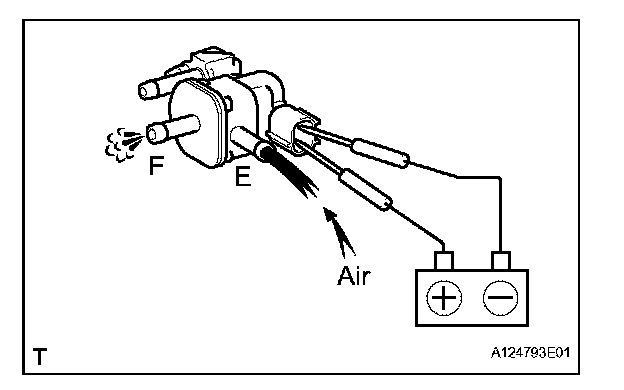 F
E
Air
+
−
T
A124793E01