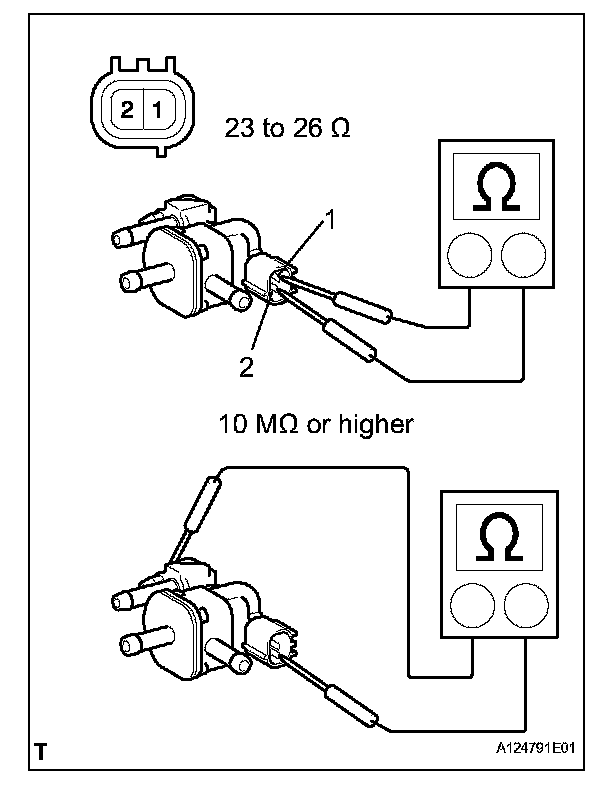 2 1

23 to 26 Ω

Ω

1

2

10 MΩ or higher

Ω

T

A124791E01