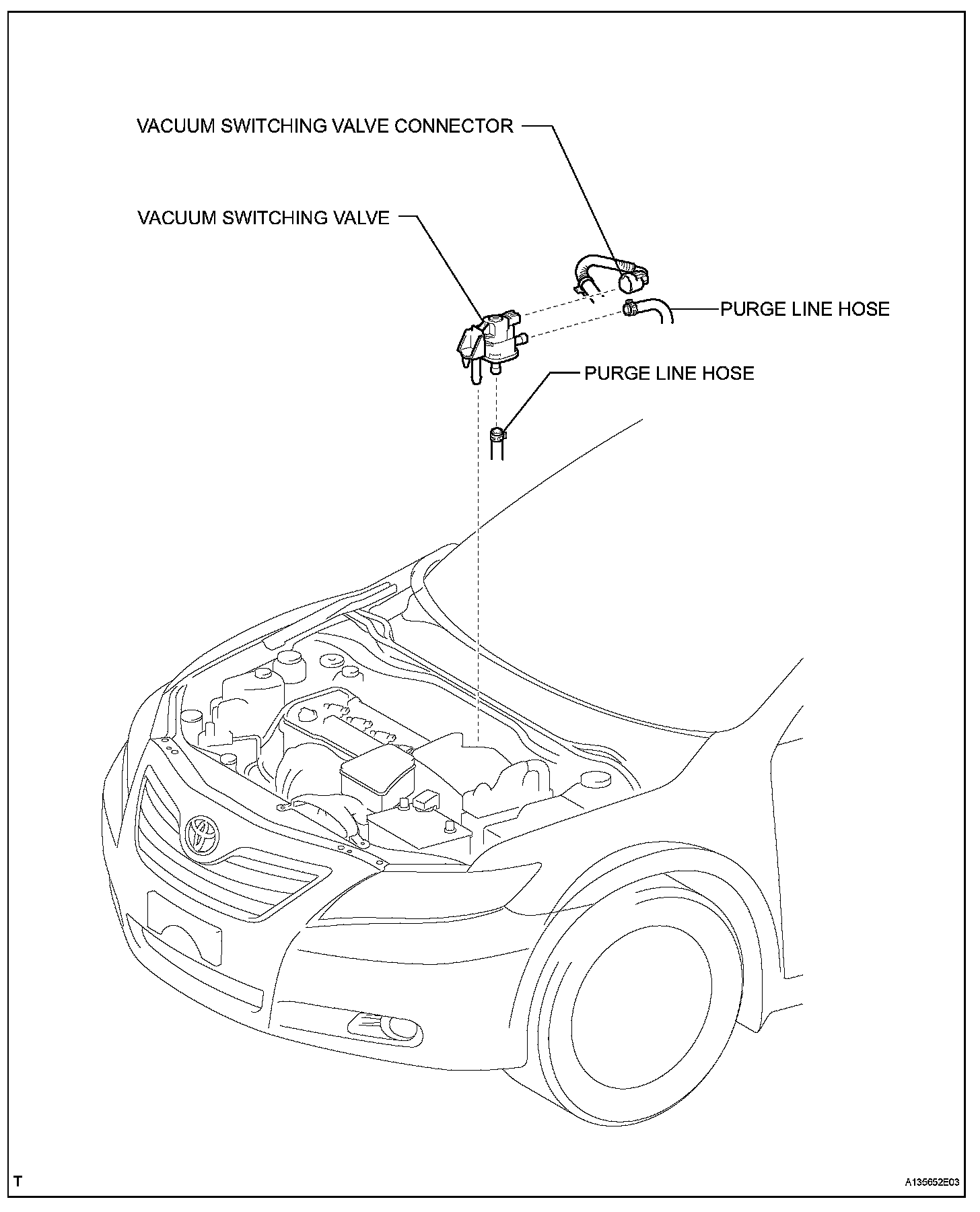 VACUUM SWITCHING VALVE CONNECTOR

VACUUM SWITCHING VALVE

PURGE LINE HOSE

PURGE LINE HOSE

T

A135652E03