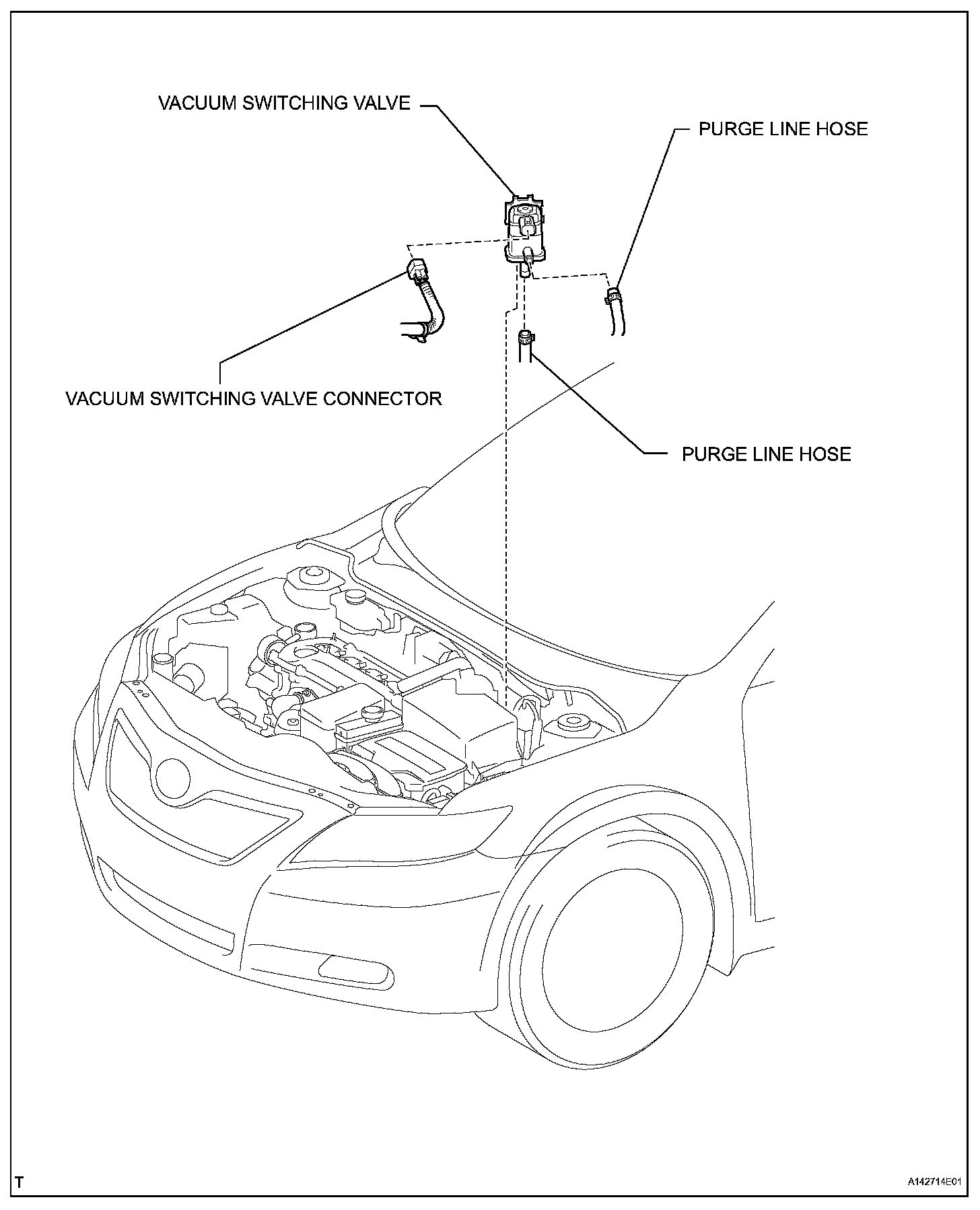 VACUUM SWITCHING VALVE

PURGE LINE HOSE

VACUUM SWITCHING VALVE CONNECTOR

PURGE LINE HOSE

T

A142714E01