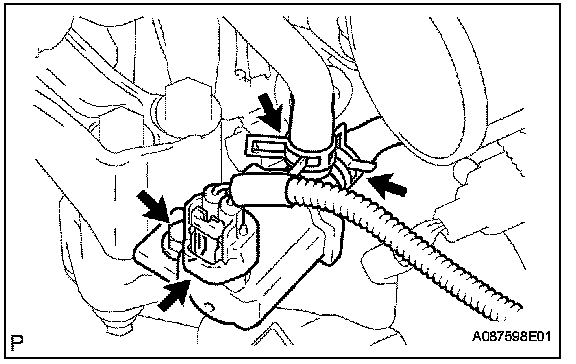 P

A087598E01