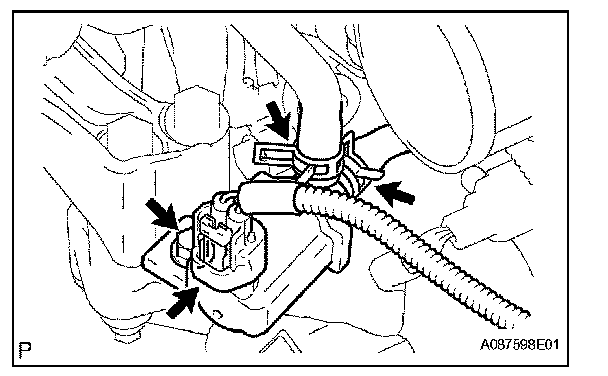 P

A087598E01