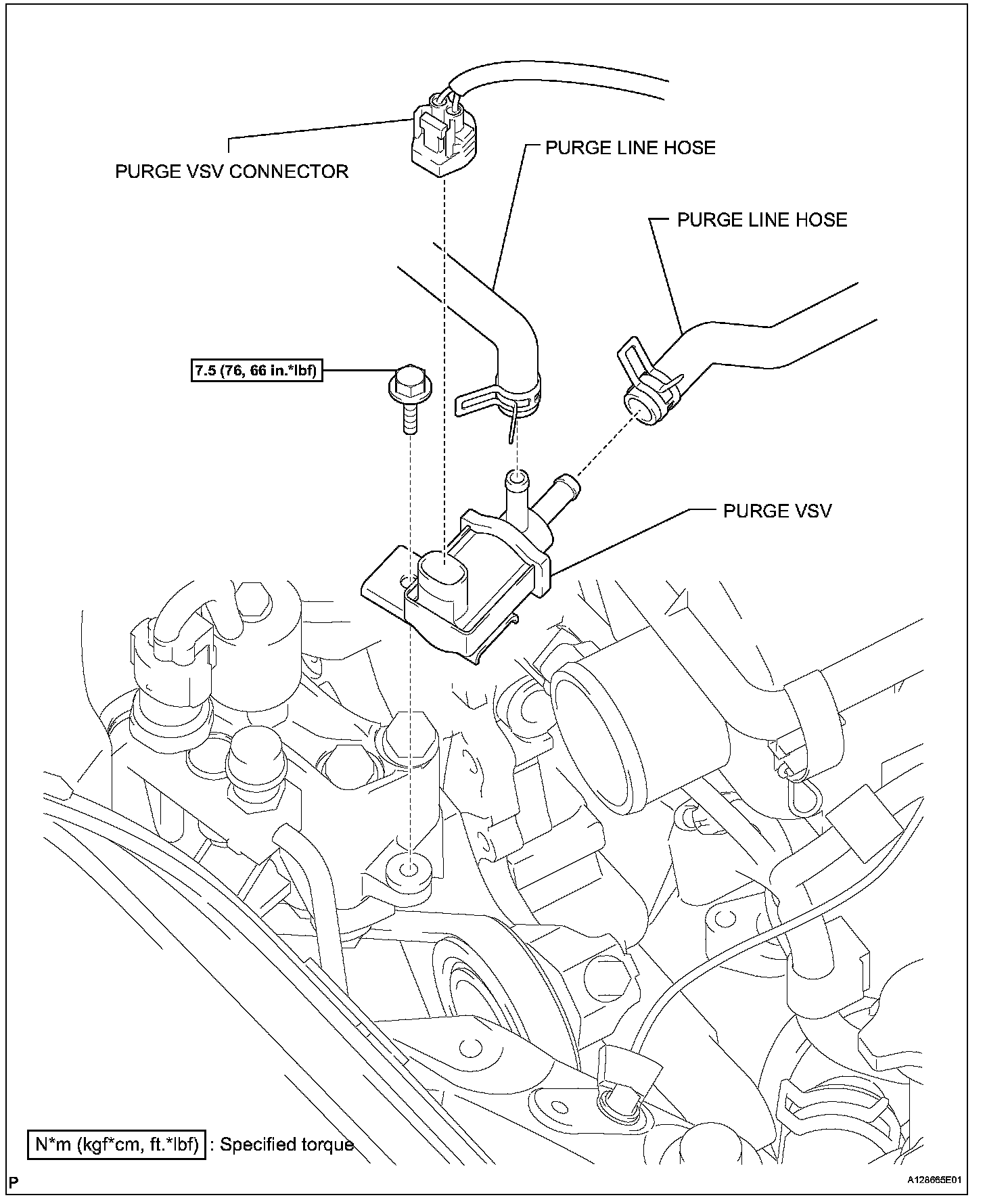 PURGE VSV CONNECTOR

PURGE LINE HOSE

PURGE LINE HOSE

7.5 (76, 66 in.*lbf)

PURGE VSV

N*m (kgf*cm, ft.*lbf) : Specified torque

P

A128665E01