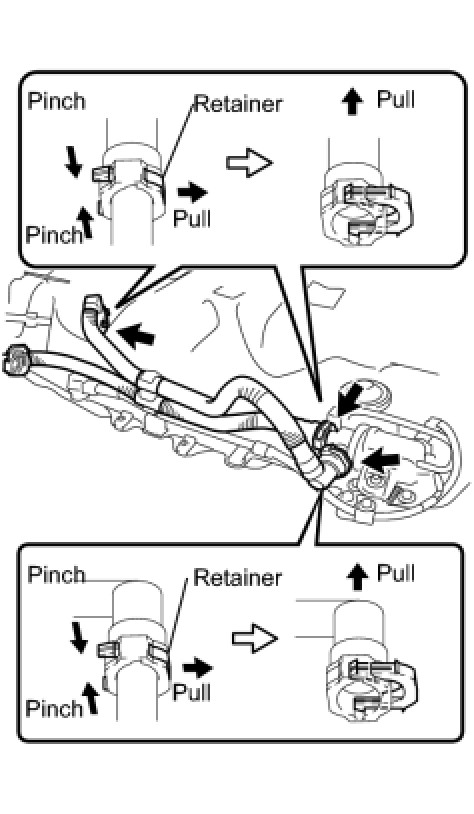 Pinch
Retainer
Pull
Pull
Pinch

Pinch
Retainer
Pull
Pull
Pinch