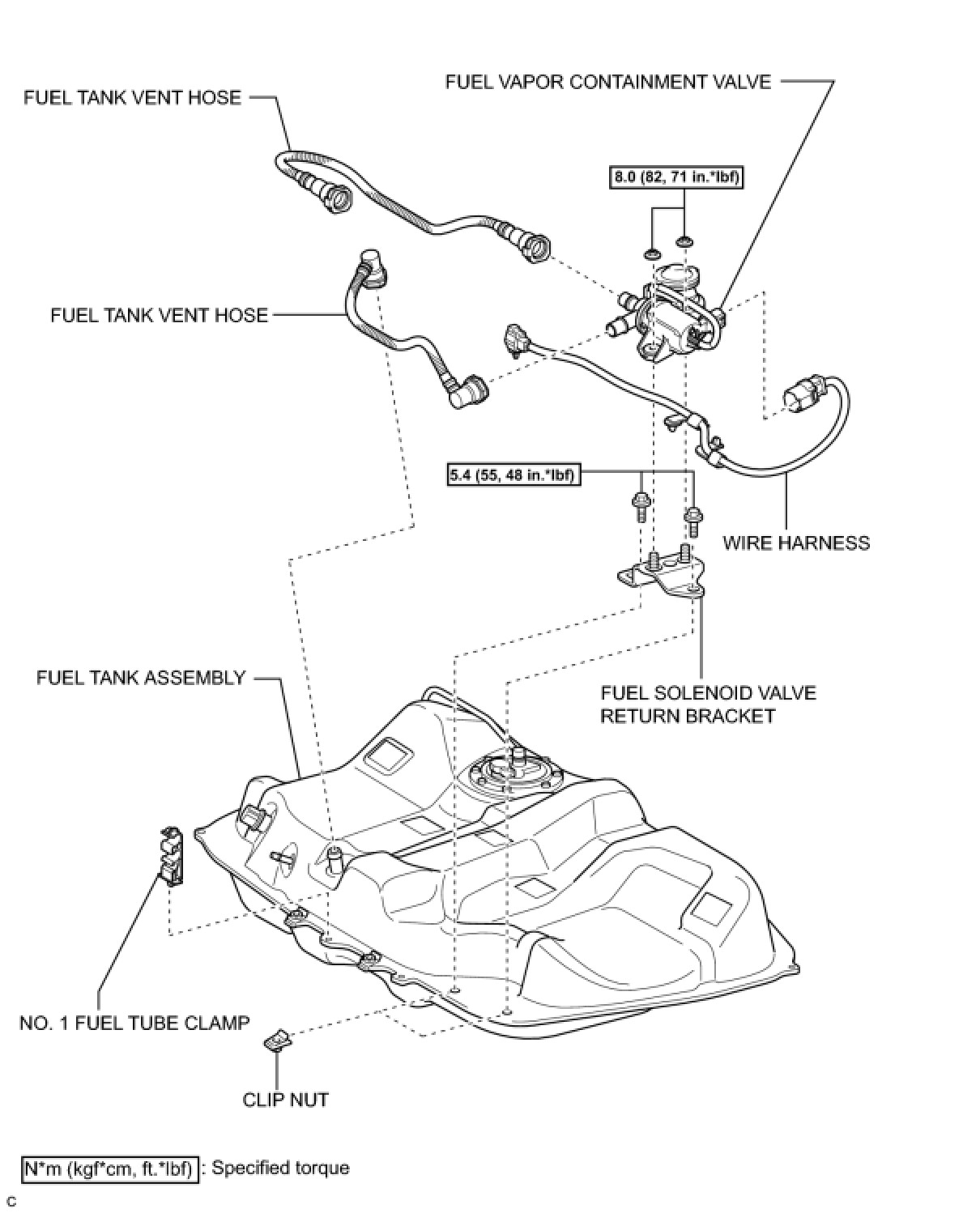 FUEL TANK VENT HOSE

FUEL VAPOR CONTAINMENT VALVE

8.0 (82, 71 in.*lbf)

FUEL TANK VENT HOSE

5.4 (55, 48 in.*lbf)

WIRE HARNESS

FUEL TANK ASSEMBLY

FUEL SOLENOID VALVE RETURN BRACKET

NO. 1 FUEL TUBE CLAMP

CLIP NUT

N*m (kgf*cm, ft.*lbf) : Specified torque

C