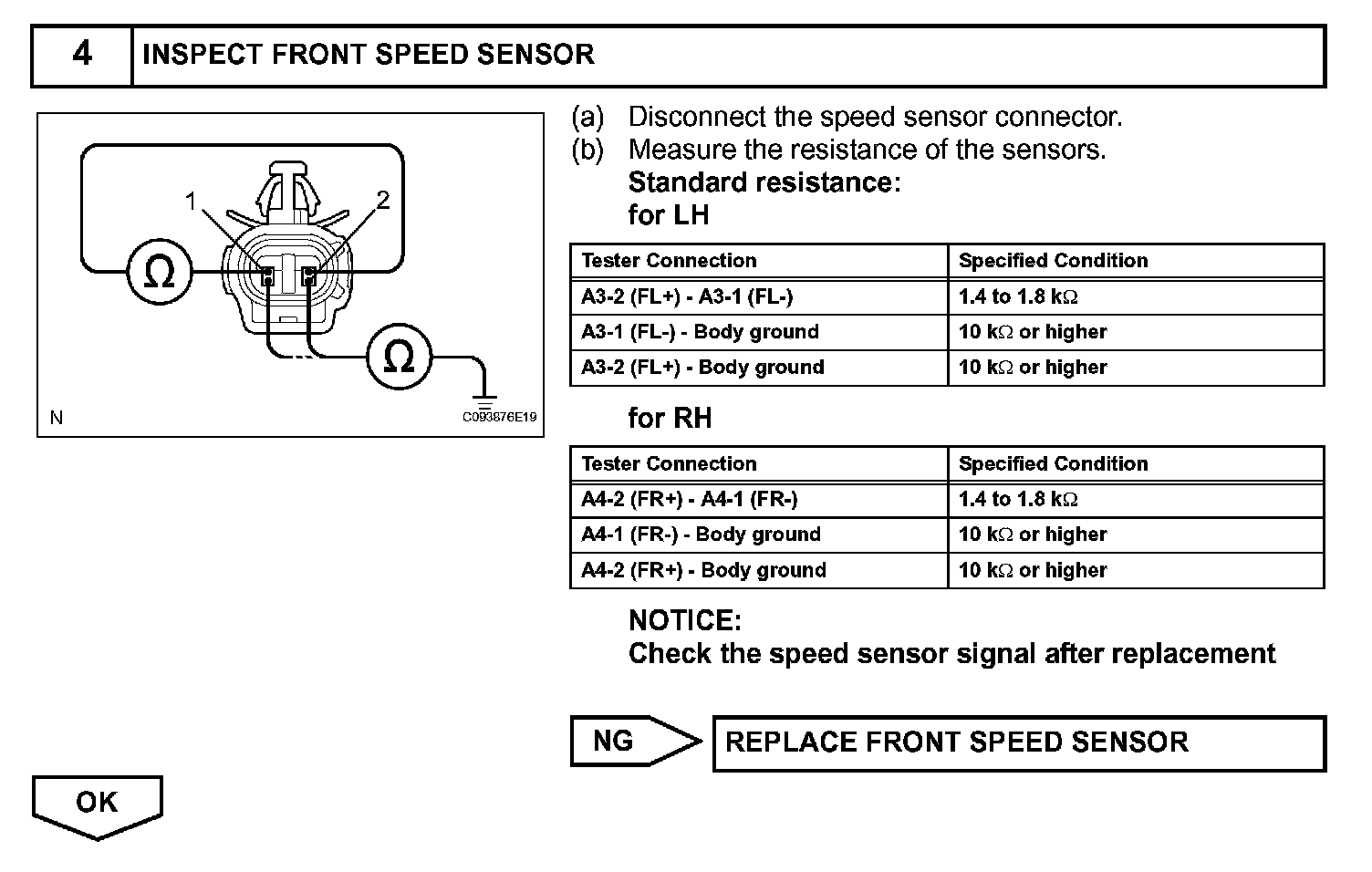 4 INSPECT FRONT SPEED SENSOR

1
2
Ω
Ω
N
C093876E19

(a) Disconnect the speed sensor connector.
(b) Measure the resistance of the sensors.
Standard resistance:
for LH

| Tester Connection | Specified Condition |
|---|---|
| A3-2 (FL+) - A3-1 (FL-) | 1.4 to 1.8 kΩ |
| A3-1 (FL-) - Body ground | 10 kΩ or higher |
| A3-2 (FL+) - Body ground | 10 kΩ or higher |

for RH

| Tester Connection | Specified Condition |
|---|---|
| A4-2 (FR+) - A4-1 (FR-) | 1.4 to 1.8 kΩ |
| A4-1 (FR-) - Body ground | 10 kΩ or higher |
| A4-2 (FR+) - Body ground | 10 kΩ or higher |

NOTICE:
Check the speed sensor signal after replacement

NG
REPLACE FRONT SPEED SENSOR

OK