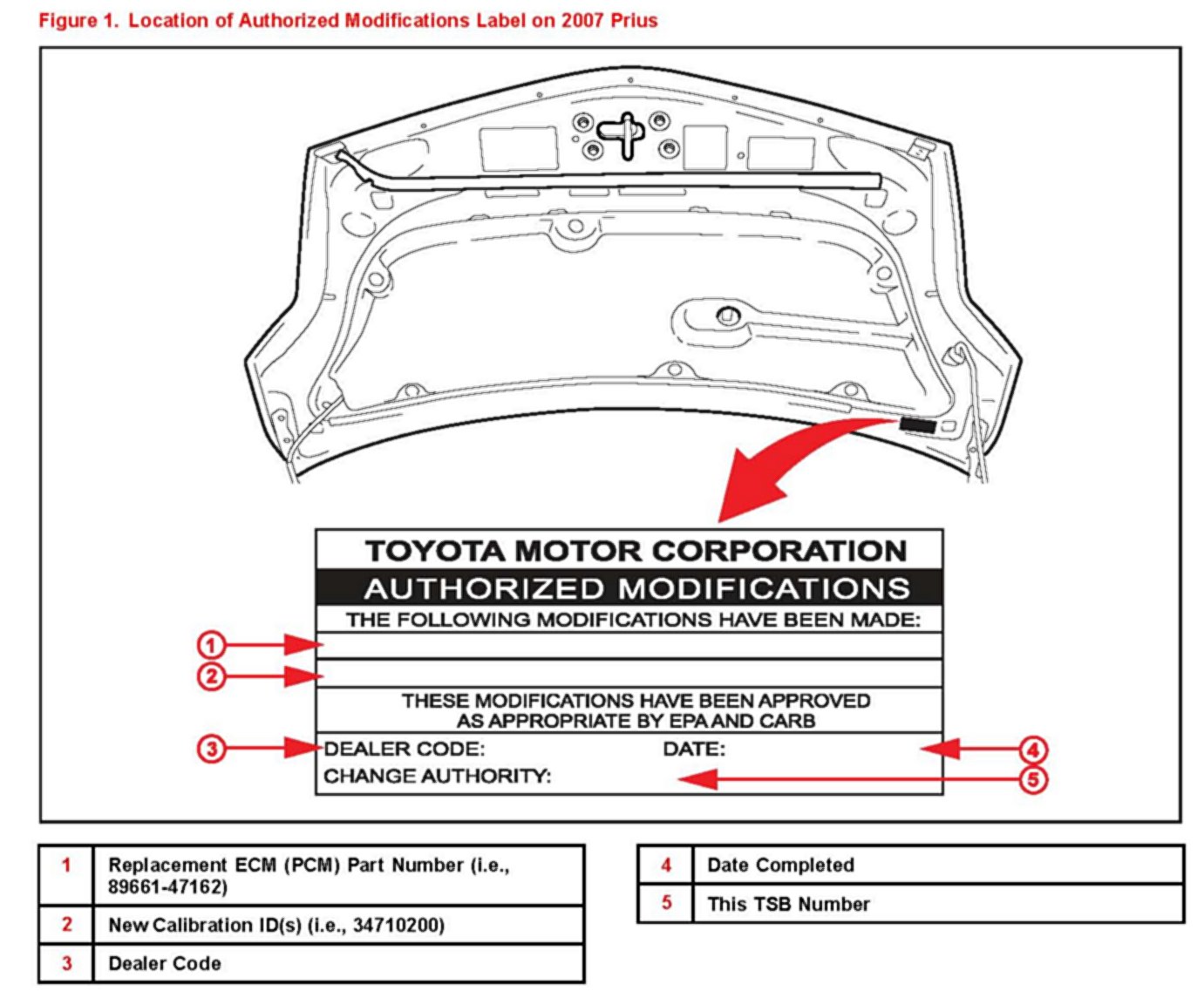 Figure 1. Location of Authorized Modifications Label on 2007 Prius

TOYOTA MOTOR CORPORATION

AUTHORIZED MODIFICATIONS

THE FOLLOWING MODIFICATIONS HAVE BEEN MADE:

1

2

THESE MODIFICATIONS HAVE BEEN APPROVED AS APPROPRIATE BY EPA AND CARB

3

DEALER CODE:

DATE:

4

CHANGE AUTHORITY:

5

| 1 | Replacement ECM (PCM) Part Number (i.e., 89661-47162) |
|---|---|
| 2 | New Calibration ID(s) (i.e., 34710200) |
| 3 | Dealer Code |

| 4 | Date Completed |
|---|---|
| 5 | This TSB Number |