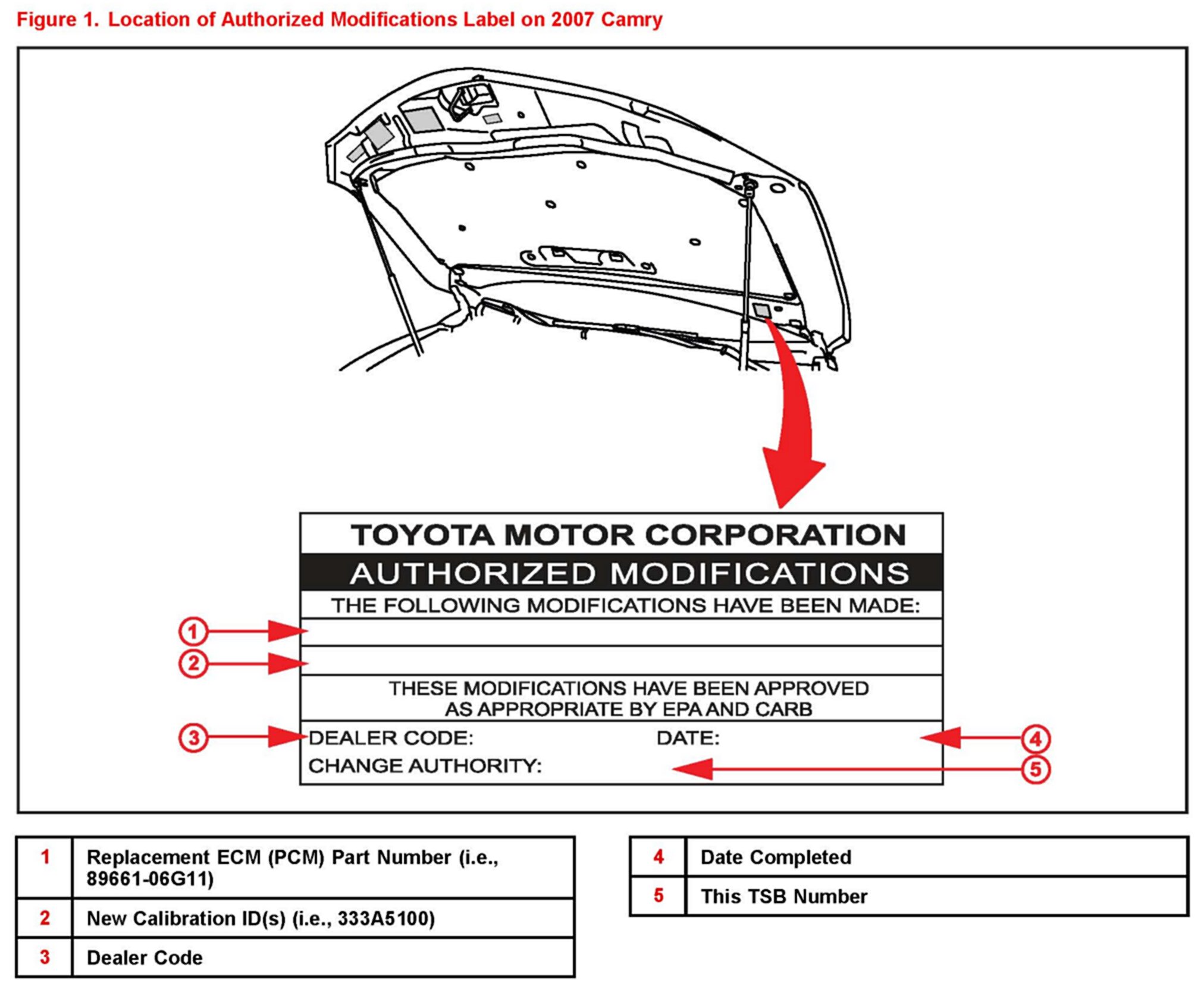 Figure 1. Location of Authorized Modifications Label on 2007 Camry

TOYOTA MOTOR CORPORATION
AUTHORIZED MODIFICATIONS
THE FOLLOWING MODIFICATIONS HAVE BEEN MADE:

1
2

THESE MODIFICATIONS HAVE BEEN APPROVED AS APPROPRIATE BY EPA AND CARB

3
DEALER CODE:
DATE:
4
CHANGE AUTHORITY:
5

| 1 | Replacement ECM (PCM) Part Number (i.e., 89661-06G11) |
|---|---|
| 2 | New Calibration ID(s) (i.e., 333A5100) |
| 3 | Dealer Code |

| 4 | Date Completed |
|---|---|
| 5 | This TSB Number |