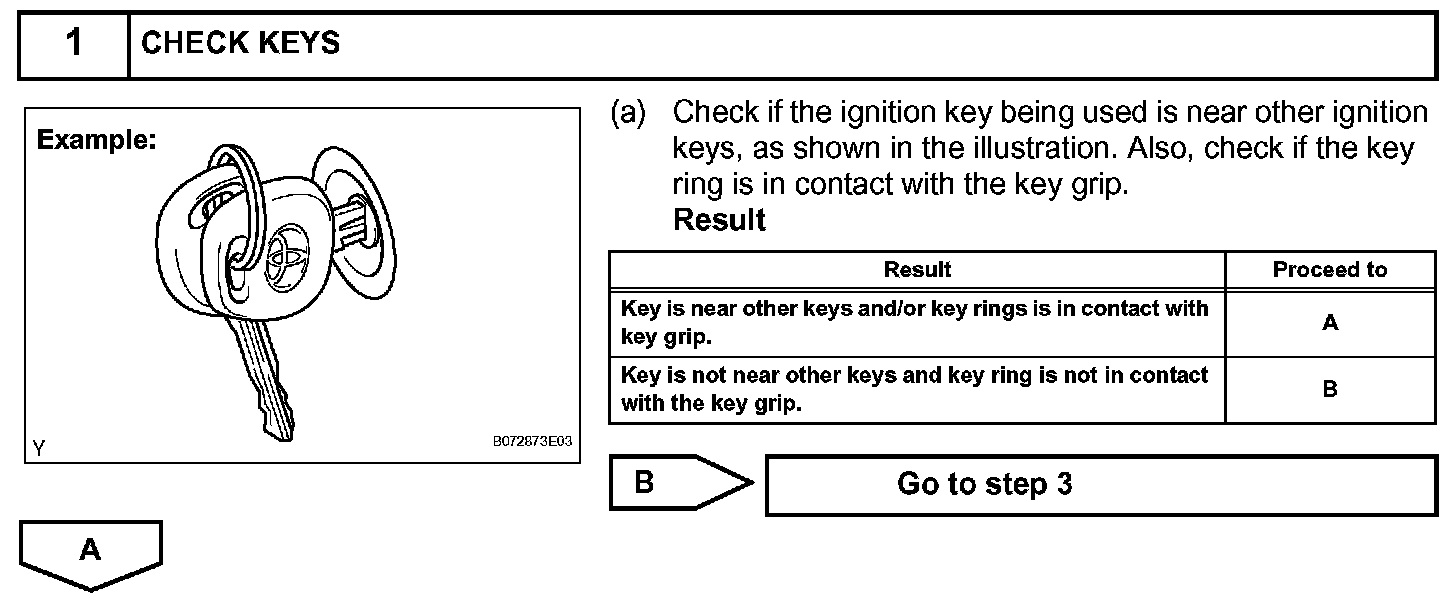 1 CHECK KEYS

Example:

Y B072873E03

(a) Check if the ignition key being used is near other ignition keys, as shown in the illustration. Also, check if the key ring is in contact with the key grip.
Result

| Result | Proceed to |
|---|---|
| Key is near other keys and/or key rings is in contact with key grip. | A |
| Key is not near other keys and key ring is not in contact with the key grip. | B |

B Go to step 3

A